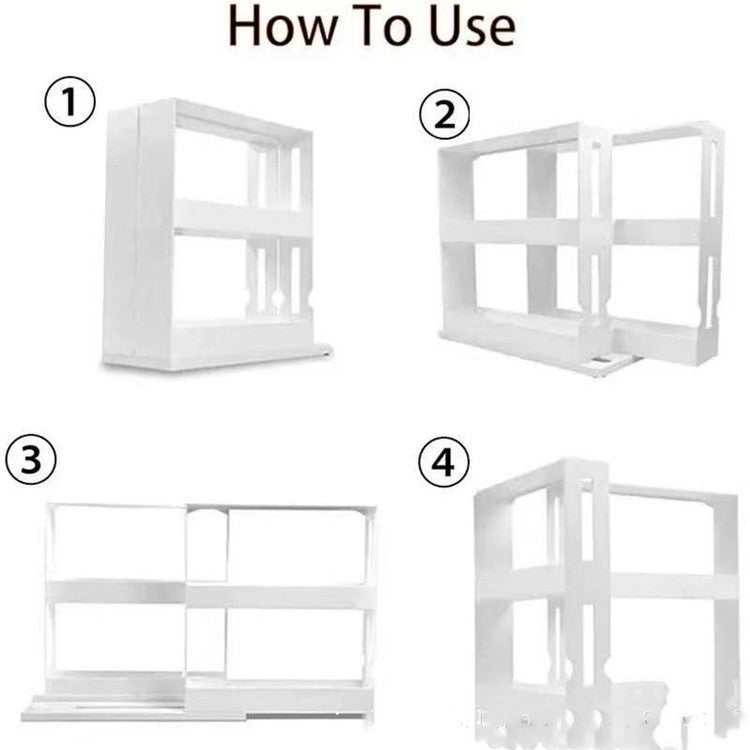 How To Use

1

2

3

4