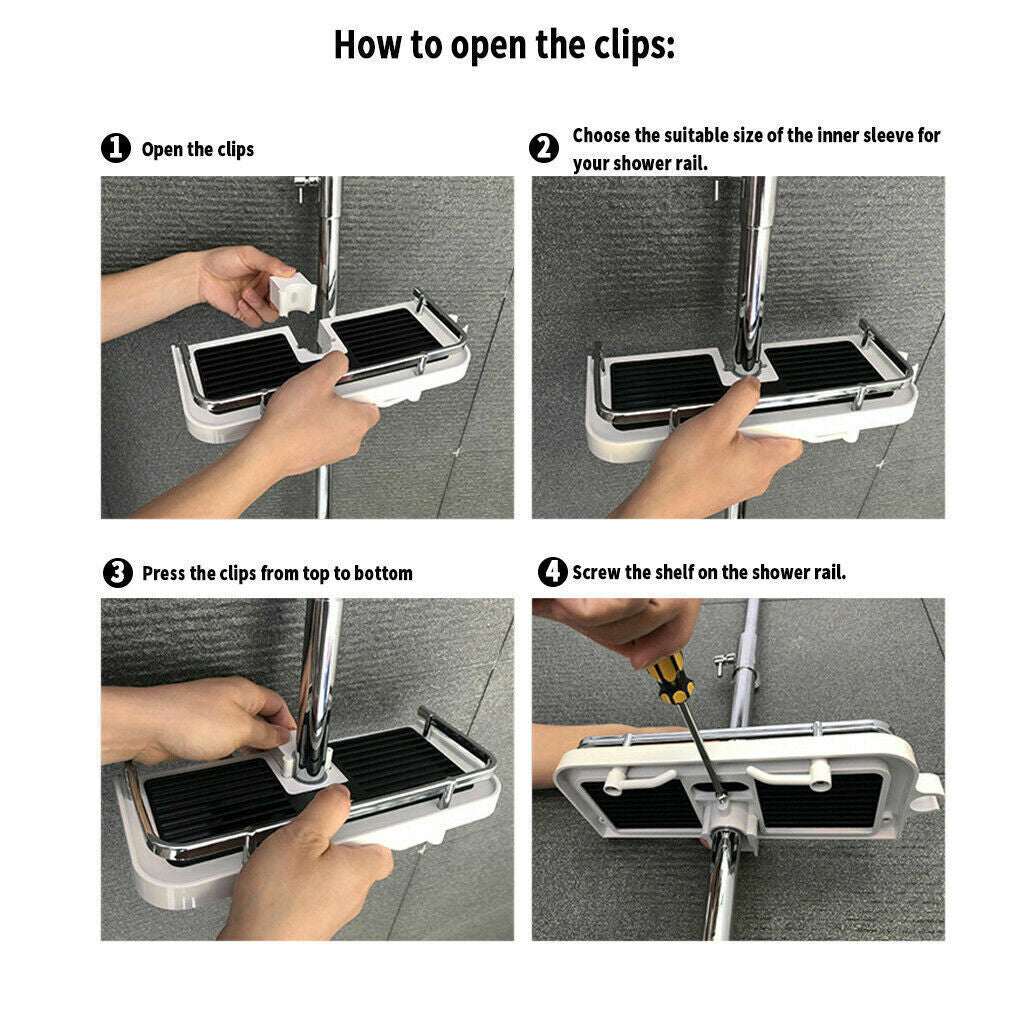 How to open the clips:

1 Open the clips

2 Choose the suitable size of the inner sleeve for your shower rail.

3 Press the clips from top to bottom

4 Screw the shelf on the shower rail.